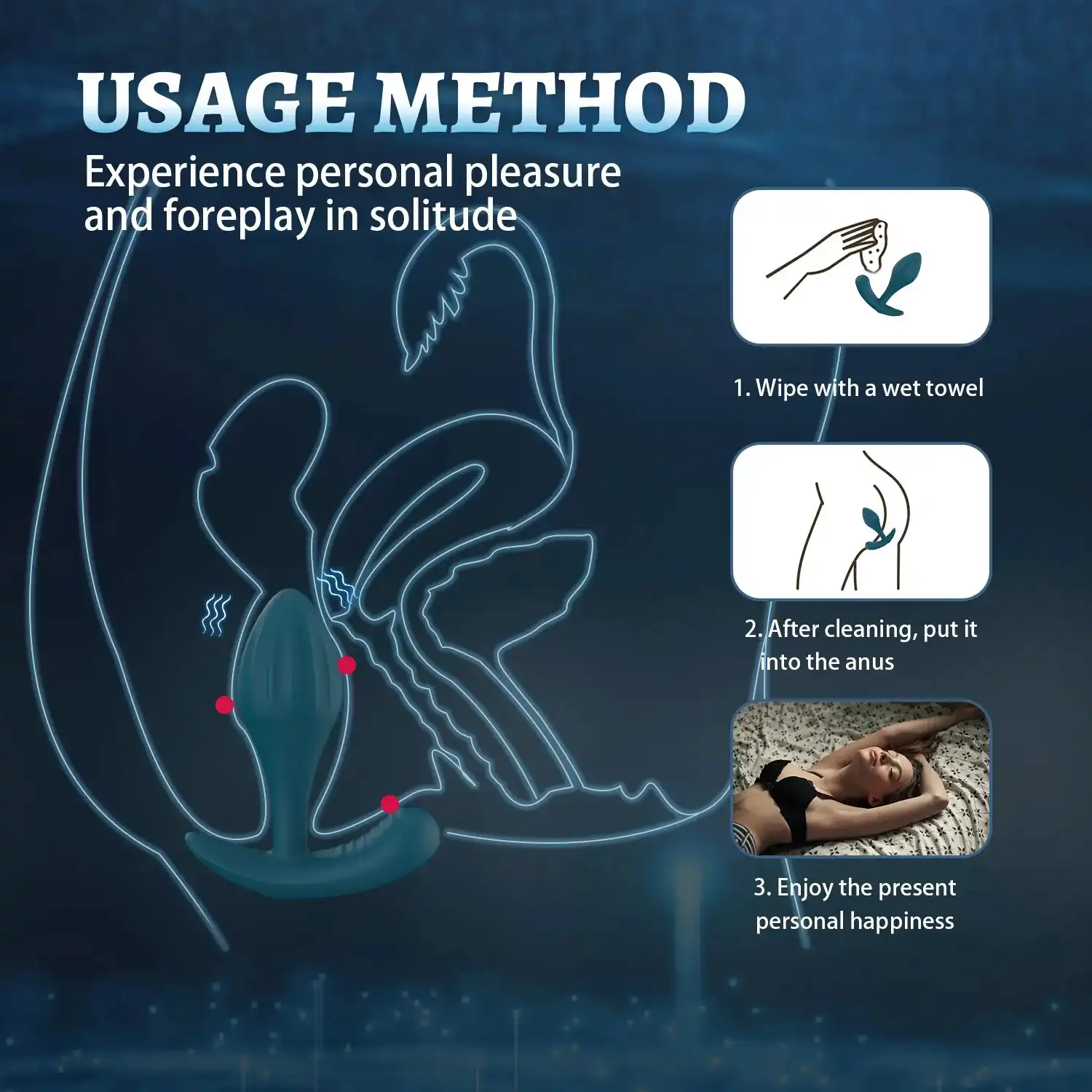 USAGE METHOD

Experience personal pleasure and foreplay in solitude

1. Wipe with a wet towel

2. After cleaning, put it into the anus

3. Enjoy the present personal happiness