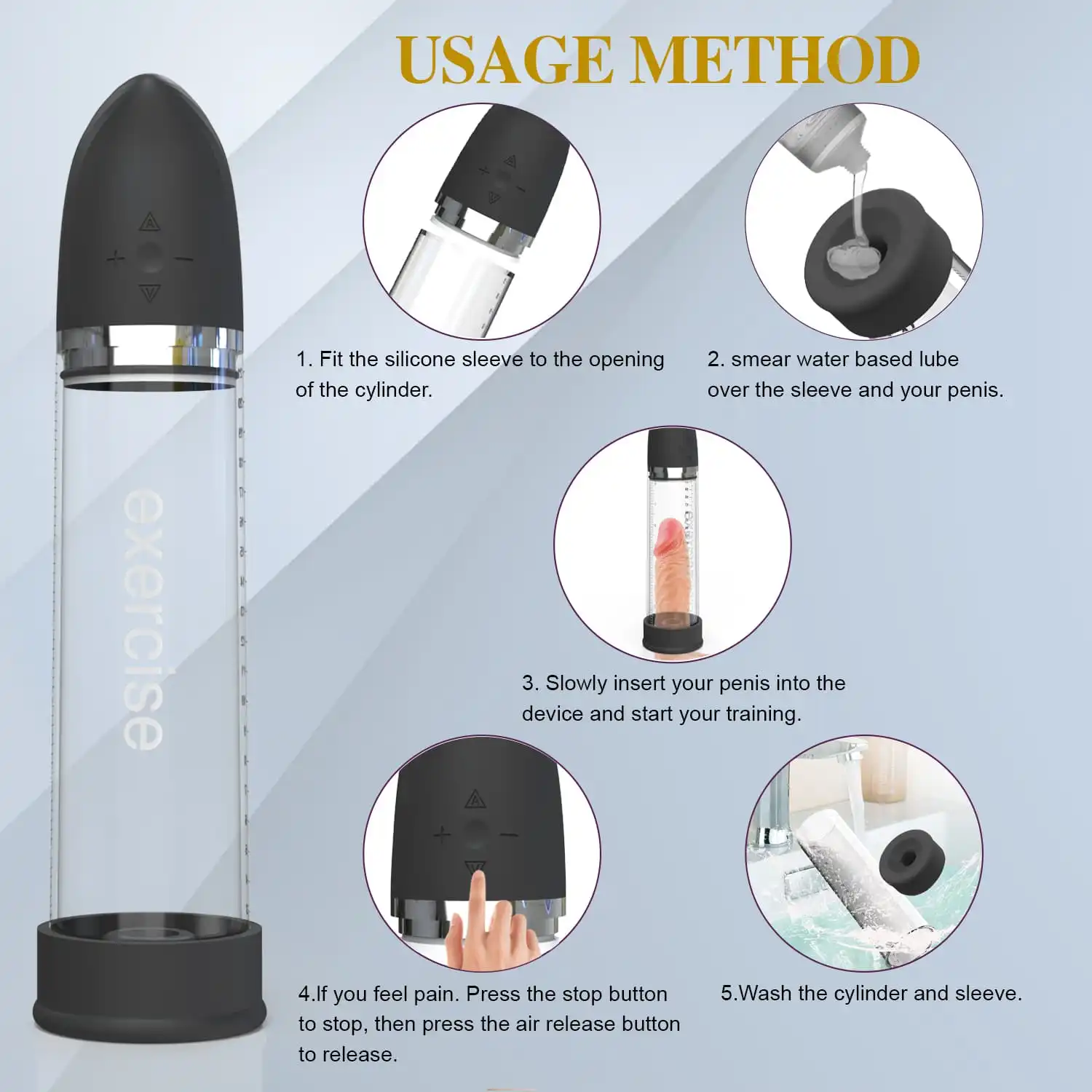 USAGE METHOD

exercise

1. Fit the silicone sleeve to the opening of the cylinder.

2. smear water based lube over the sleeve and your penis.

3. Slowly insert your penis into the device and start your training.

4.If you feel pain. Press the stop button to stop, then press the air release button to release.

5.Wash the cylinder and sleeve.