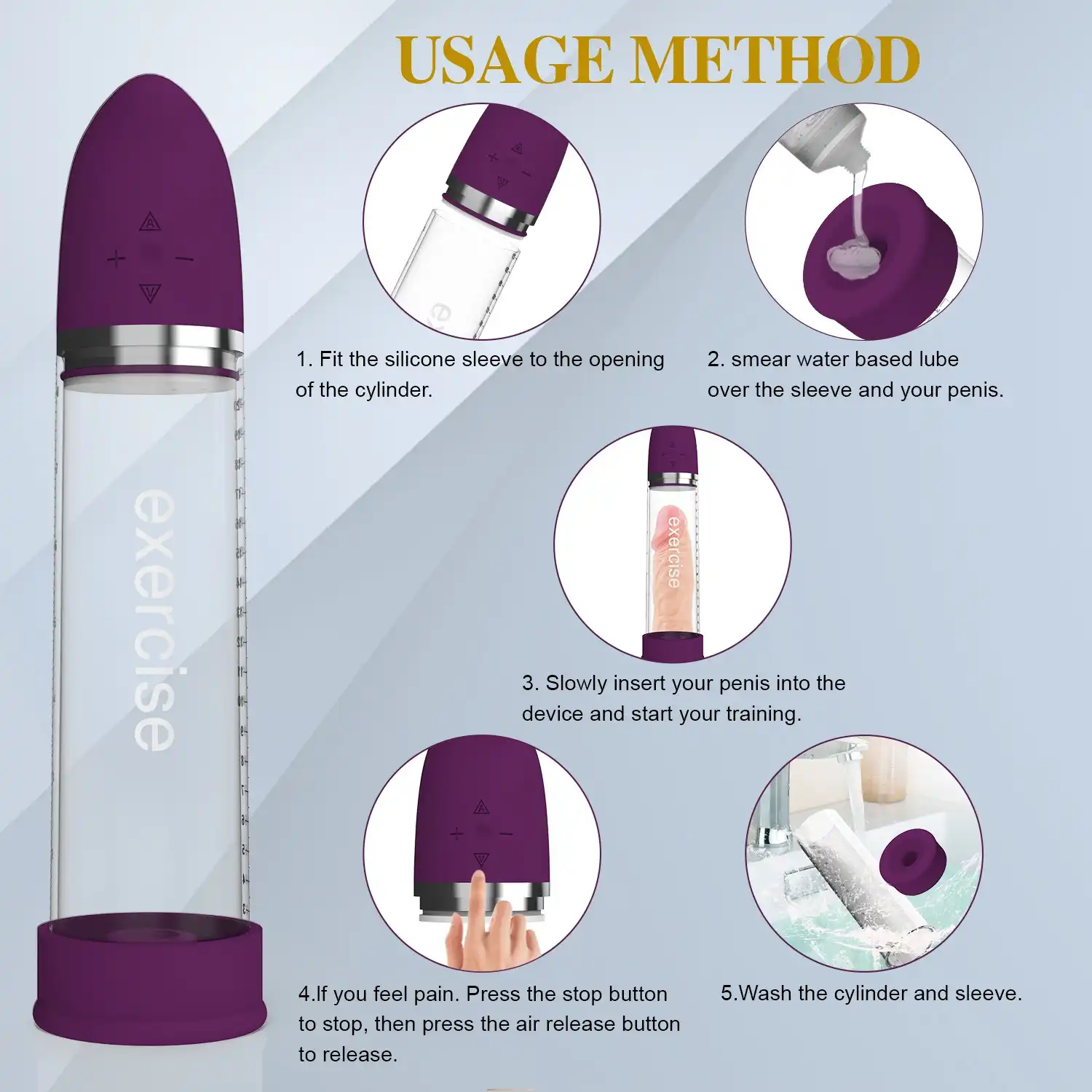 USAGE METHOD

exercise

1. Fit the silicone sleeve to the opening of the cylinder.

2. smear water based lube over the sleeve and your penis.

exercise

3. Slowly insert your penis into the device and start your training.

4.If you feel pain. Press the stop button to stop, then press the air release button to release.

5.Wash the cylinder and sleeve.