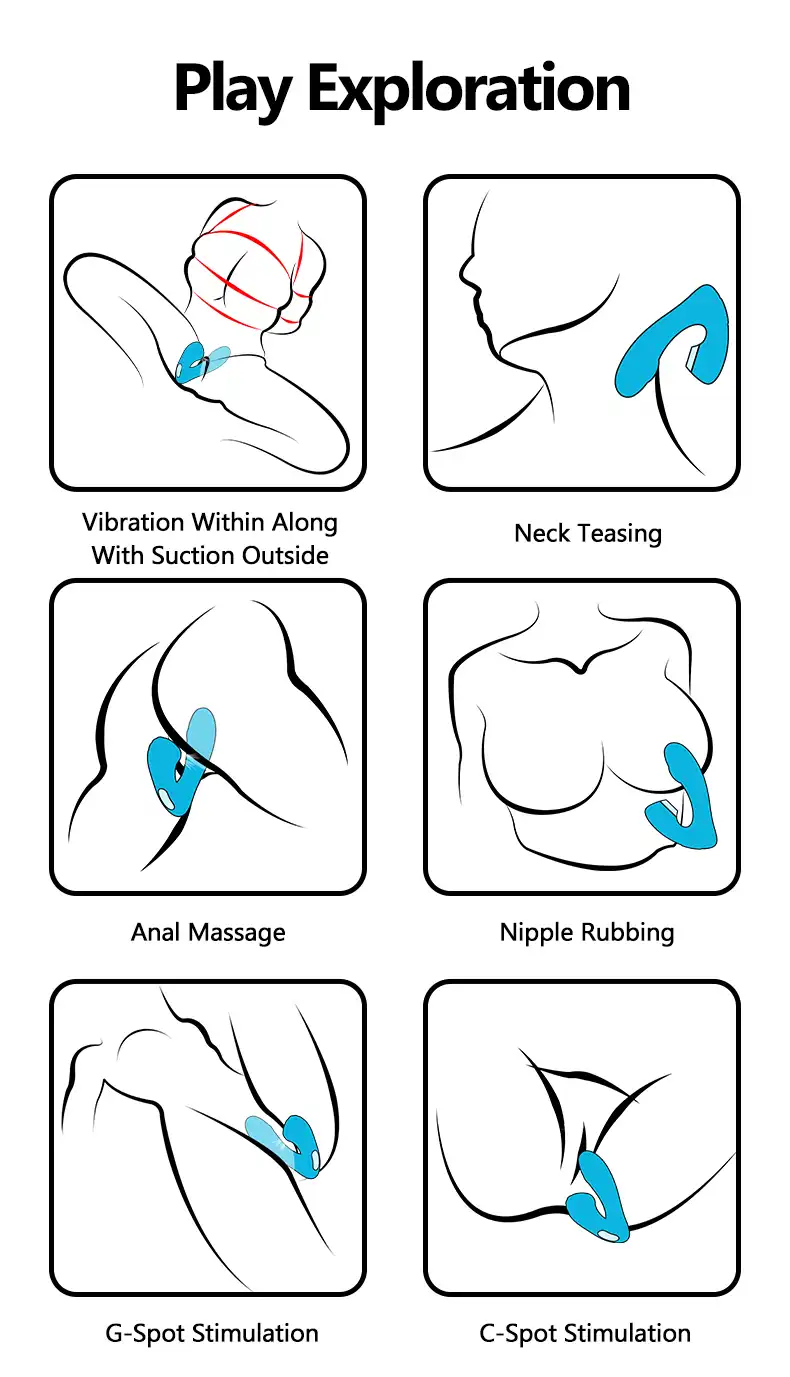 Play Exploration

Vibration Within Along With Suction Outside

Neck Teasing

Anal Massage

Nipple Rubbing

G-Spot Stimulation

C-Spot Stimulation